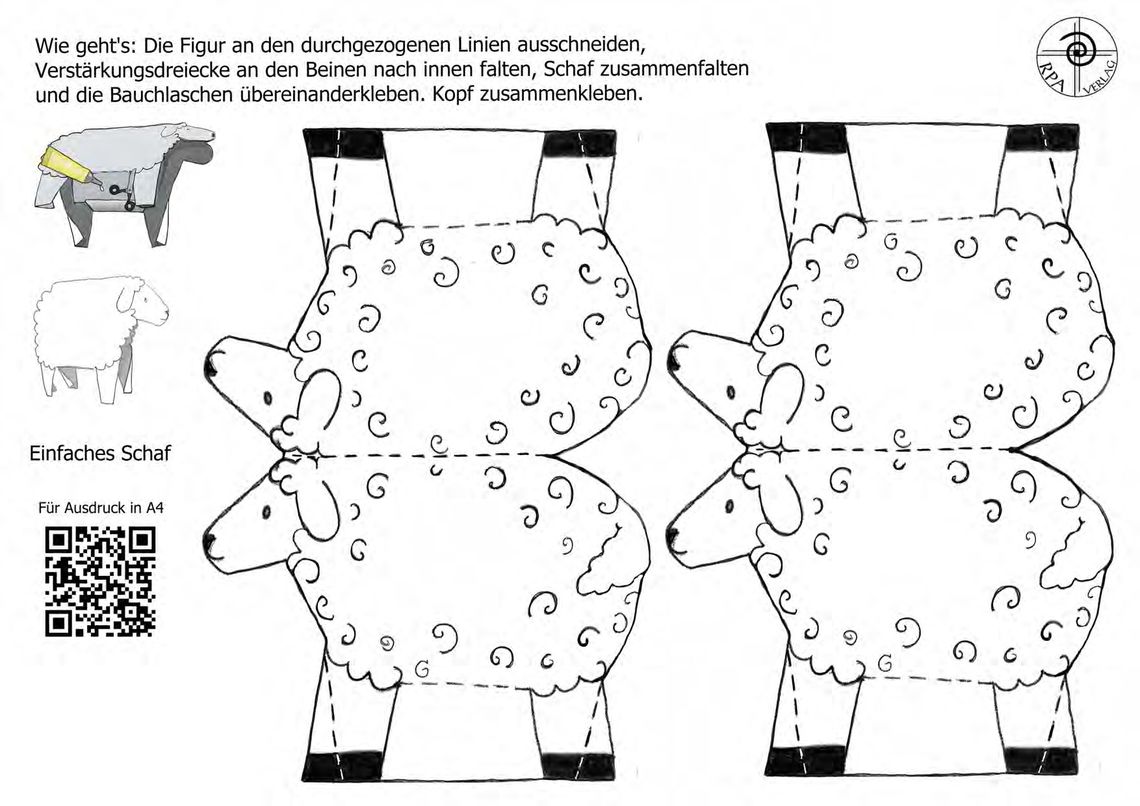 Wie geht's: Die Figur an den durchgezogenen Linien ausschneiden, Verstärkungsdreiecke an den Beinen nach innen falten, Schaf zusammenfalten und die Bauchlaschen übereinanderkleben. Kopf zusammenkleben.

RPA VERLAG

Einfaches Schaf

Für Ausdruck in A4